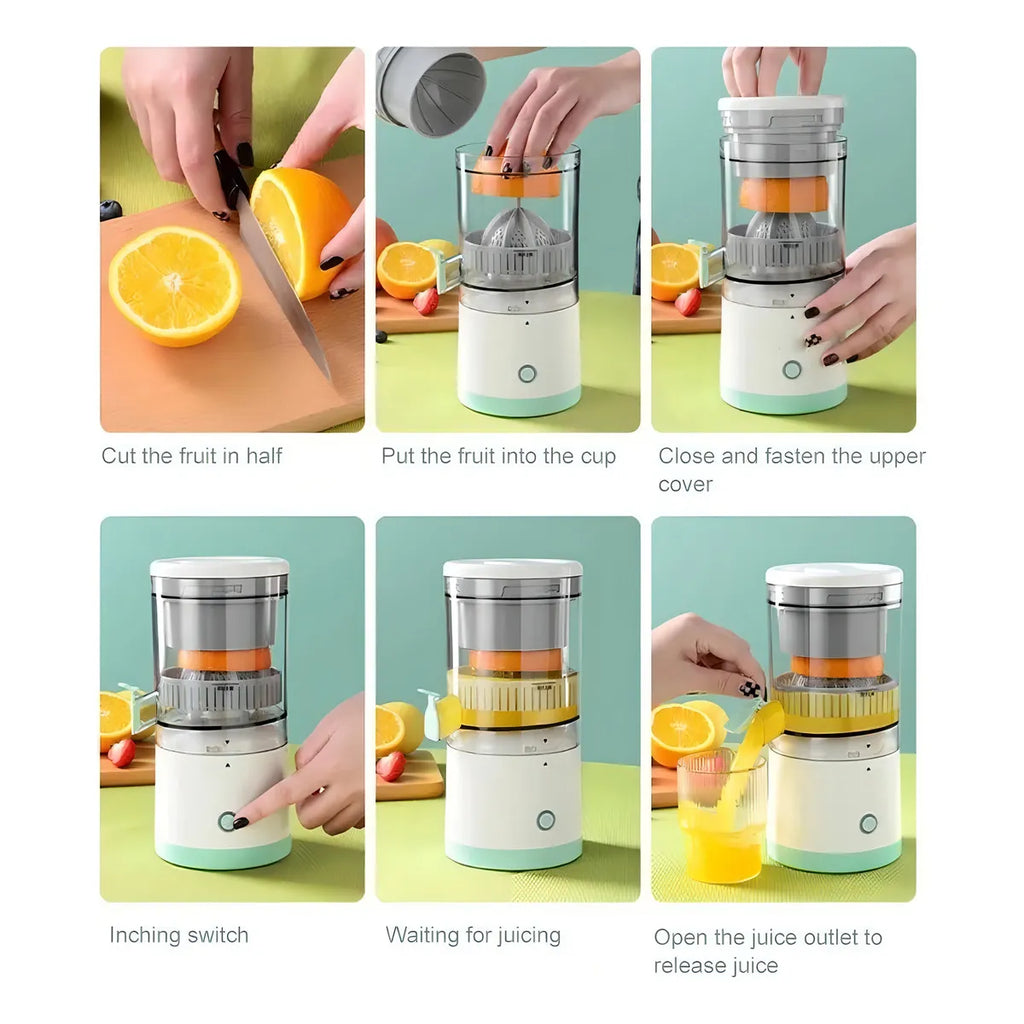 Cut the fruit in half

Put the fruit into the cup

Close and fasten the upper cover

Inching switch

Waiting for juicing

Open the juice outlet to release juice