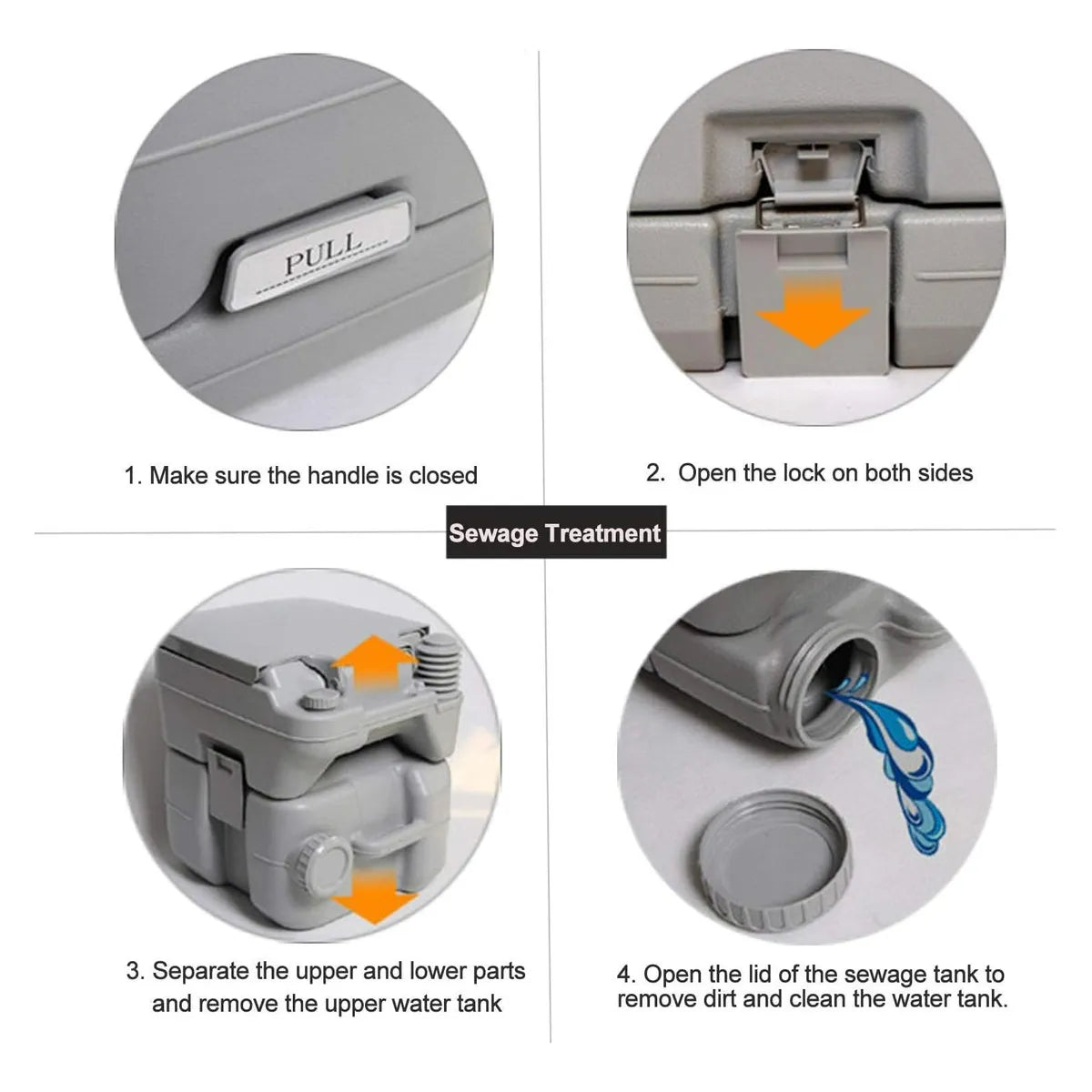 PULL

1. Make sure the handle is closed

2. Open the lock on both sides

Sewage Treatment

3. Separate the upper and lower parts and remove the upper water tank

4. Open the lid of the sewage tank to remove dirt and clean the water tank.