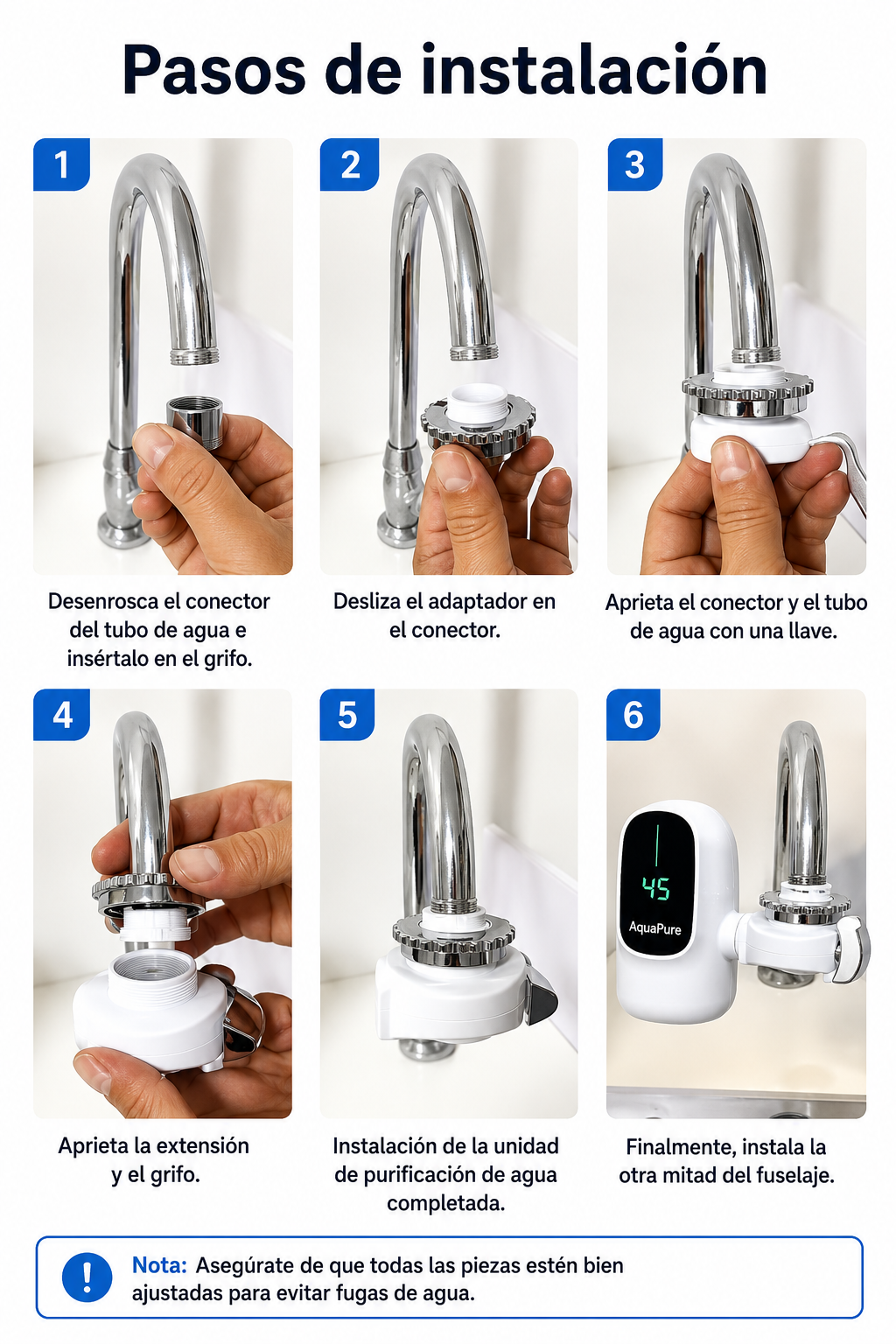 Pasos de instalación

1

Desenrosca el conector del tubo de agua e insértalo en el grifo.

2

Desliza el adaptador en el conector.

3

Aprieta el conector y el tubo de agua con una llave.

4

Aprieta la extensión y el grifo.

5

Instalación de la unidad de purificación de agua completada.

6

45

AquaPure

Finalmente, instala la otra mitad del fuselaje.

!

Nota: Asegúrate de que todas las piezas estén bien ajustadas para evitar fugas de agua.